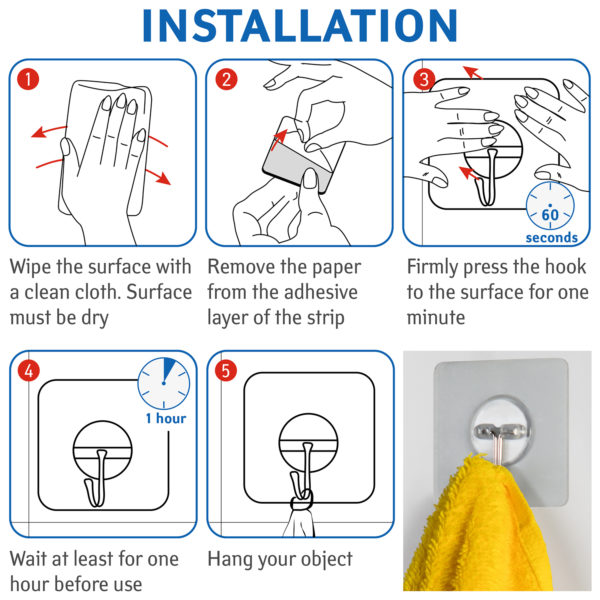 INSTALLATION

1

Wipe the surface with a clean cloth. Surface must be dry

2

Remove the paper from the adhesive layer of the strip

3

60 seconds

Firmly press the hook to the surface for one minute

4

1 hour

Wait at least for one hour before use

5

Hang your object