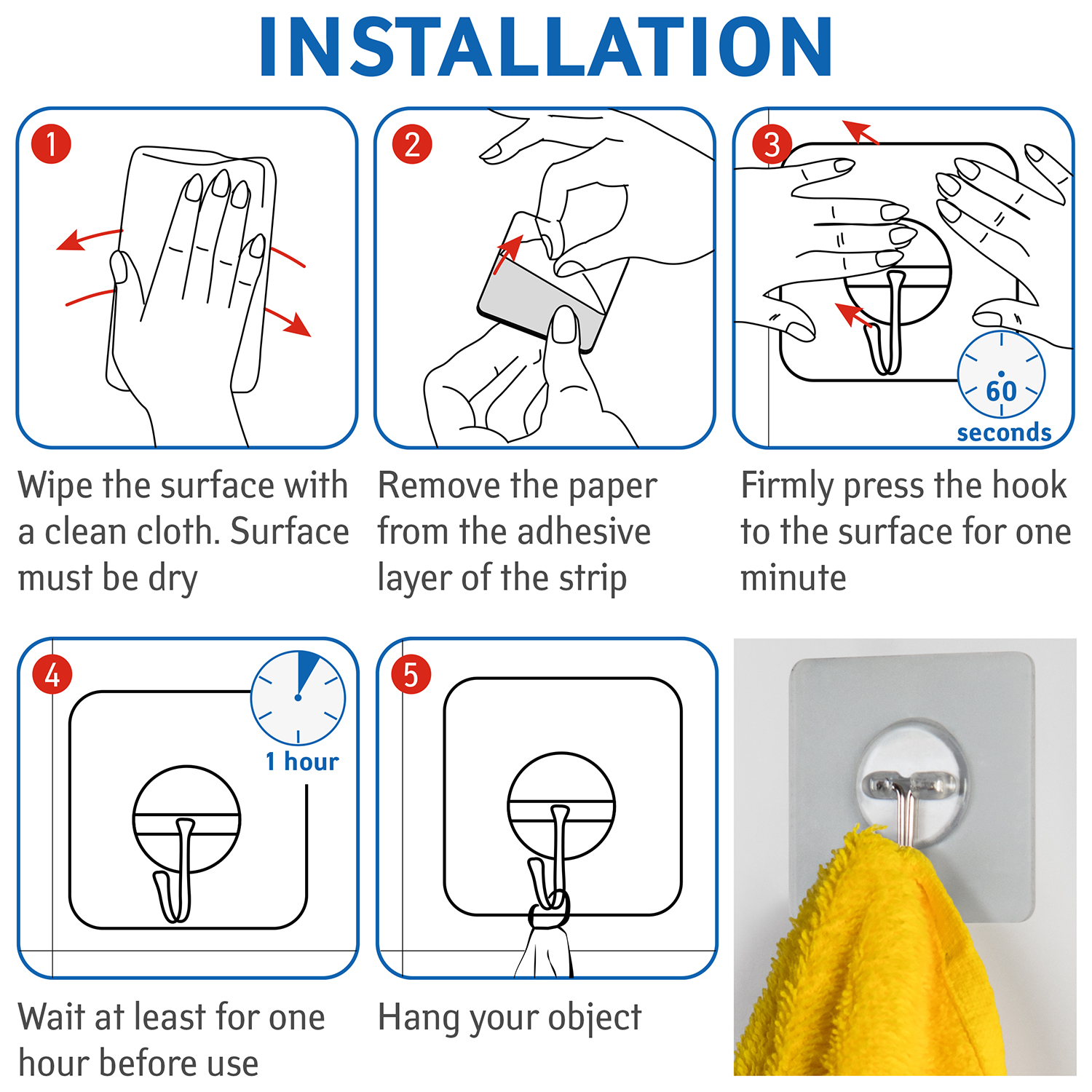 INSTALLATION

1

Wipe the surface with a clean cloth. Surface must be dry

2

Remove the paper from the adhesive layer of the strip

3

60 seconds

Firmly press the hook to the surface for one minute

4

1 hour

Wait at least for one hour before use

5

Hang your object